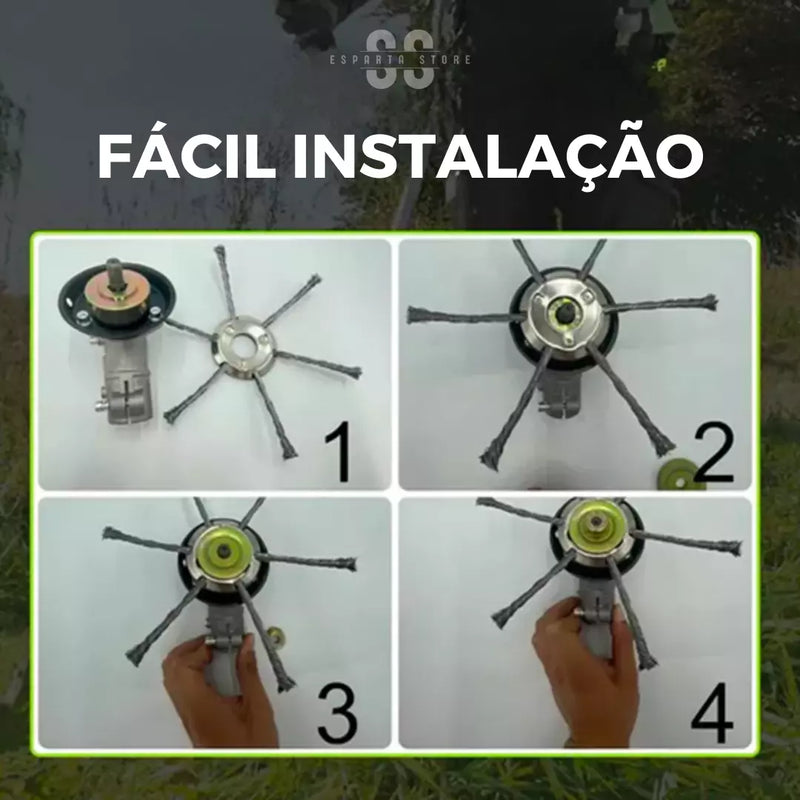 SS
ESPARTA STORE

FÁCIL INSTALAÇÃO

1

2

3

4